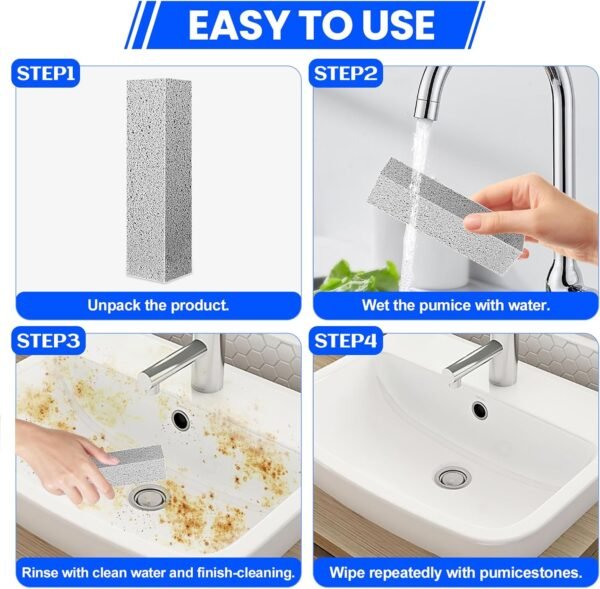 EASY TO USE

STEP1

Unpack the product.

STEP2

Wet the pumice with water.

STEP3

Rinse with clean water and finish-cleaning.

STEP4

Wipe repeatedly with pumicestones.