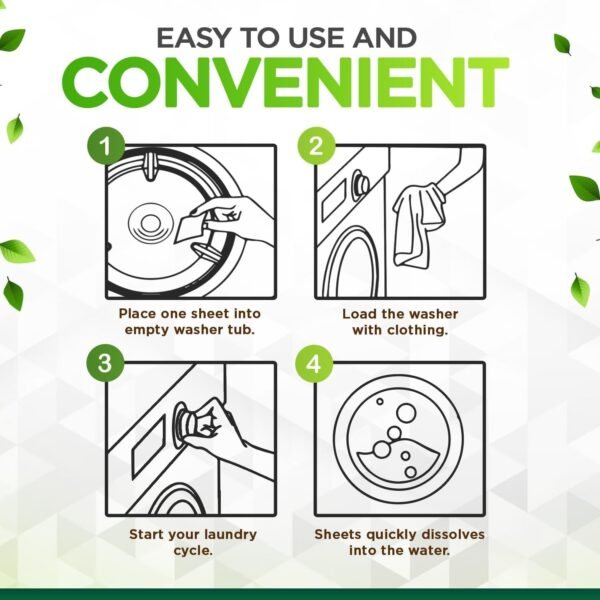 EASY TO USE AND
CONVENIENT

1
Place one sheet into empty washer tub.

2
Load the washer with clothing.

3
Start your laundry cycle.

4
Sheets quickly dissolves into the water.