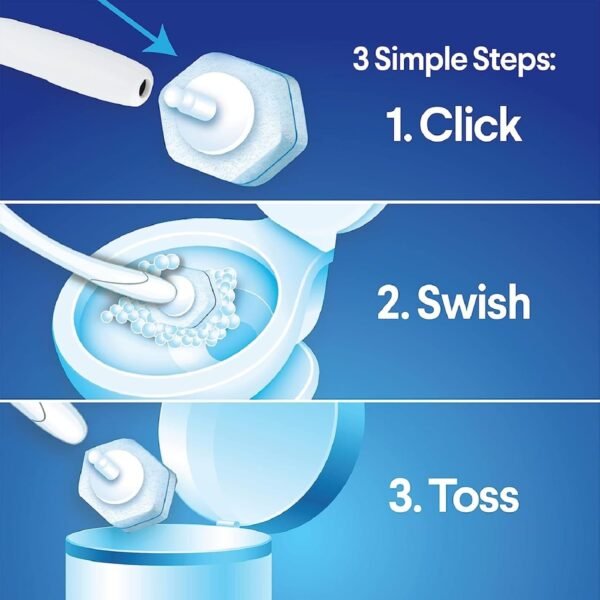 3 Simple Steps:

1. Click

2. Swish

3. Toss