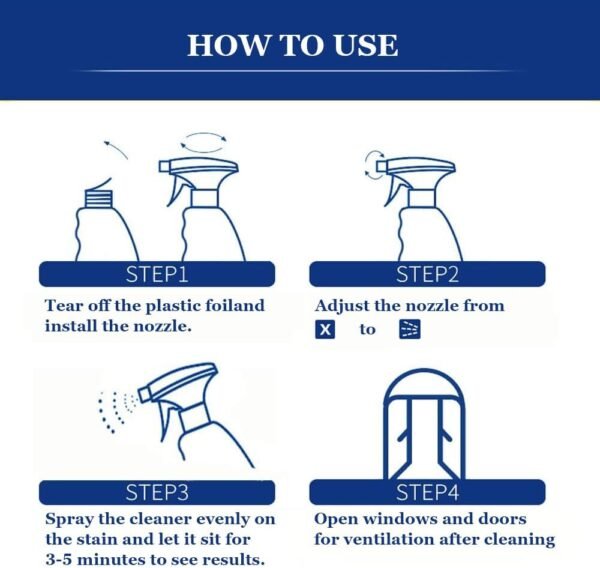 HOW TO USE

STEP1

Tear off the plastic foiland install the nozzle.

STEP2

Adjust the nozzle from X to

STEP3

Spray the cleaner evenly on the stain and let it sit for 3-5 minutes to see results.

STEP4

Open windows and doors for ventilation after cleaning